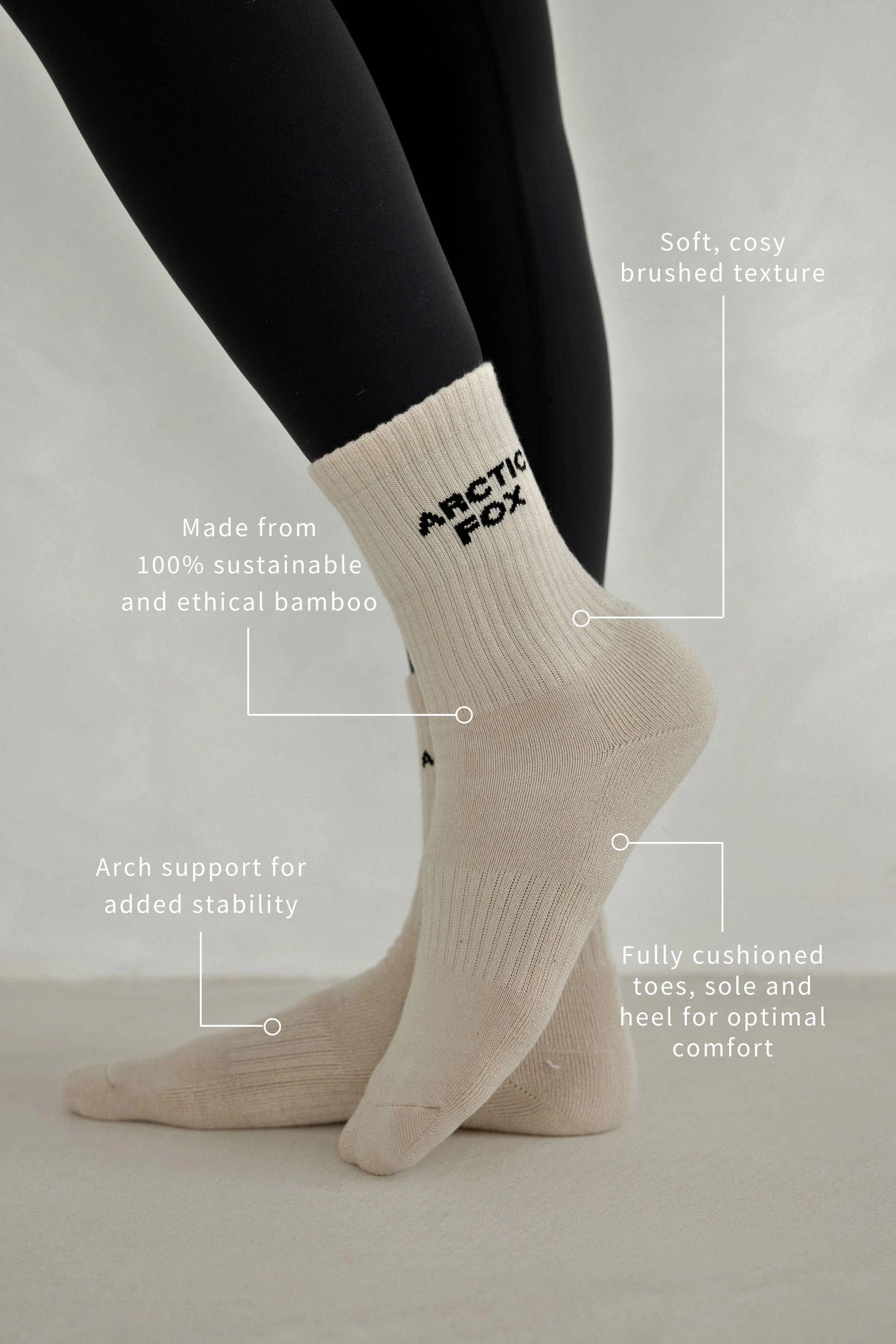 Soft, cosy brushed texture

ARCTIC FOX

Made from 100% sustainable and ethical bamboo

Arch support for added stability

Fully cushioned toes, sole and heel for optimal comfort